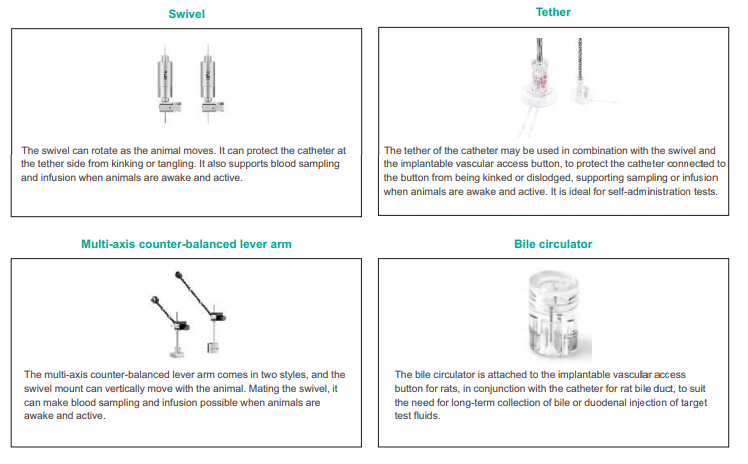 Swivel

The swivel can rotate as the animal moves. It can protect the catheter at the tether side from kinking or tangling. It also supports blood sampling and infusion when animals are awake and active.

Tether

The tether of the catheter may be used in combination with the swivel and the implantable vascular access button, to protect the catheter connected to the button from being kinked or dislodged, supporting sampling or infusion when animals are awake and active. It is ideal for self-administration tests.

Multi-axis counter-balanced lever arm

The multi-axis counter-balanced lever arm comes in two styles, and the swivel mount can vertically move with the animal. Mating the swivel, it can make blood sampling and infusion possible when animals are awake and active.

Bile circulator

The bile circulator is attached to the implantable vascular access button for rats, in conjunction with the catheter for rat bile duct, to suit the need for long-term collection of bile or duodenal injection of target test fluids.